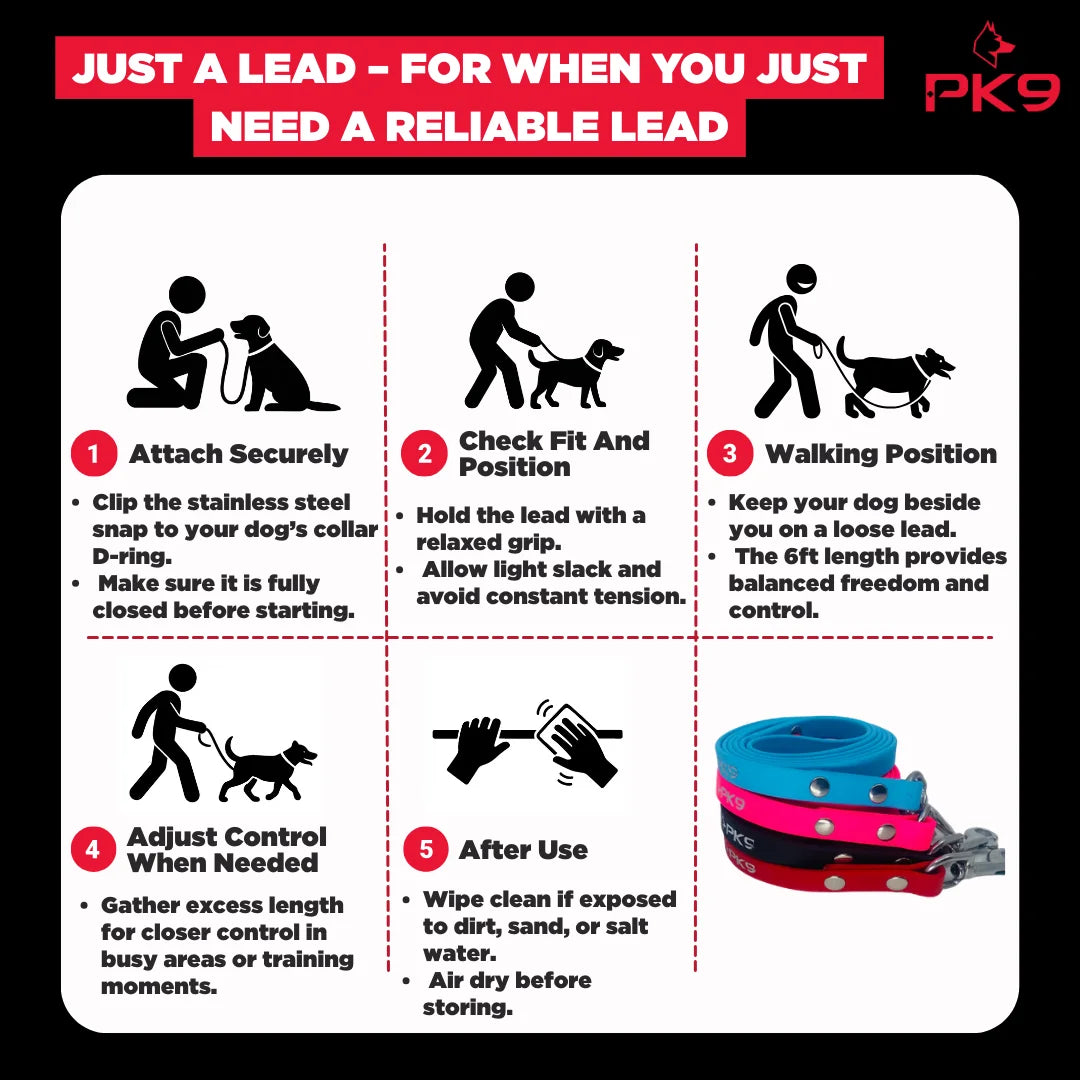 JUST A LEAD – FOR WHEN YOU JUST NEED A RELIABLE LEAD

PK9

1 Attach Securely

• Clip the stainless steel snap to your dog's collar D-ring.
• Make sure it is fully closed before starting.

2 Check Fit And Position

• Hold the lead with a relaxed grip.
• Allow light slack and avoid constant tension.

3 Walking Position

• Keep your dog beside you on a loose lead.
• The 6ft length provides balanced freedom and control.

4 Adjust Control When Needed

• Gather excess length for closer control in busy areas or training moments.

5 After Use

• Wipe clean if exposed to dirt, sand, or salt water.
• Air dry before storing.

PK9
PK9
PK9