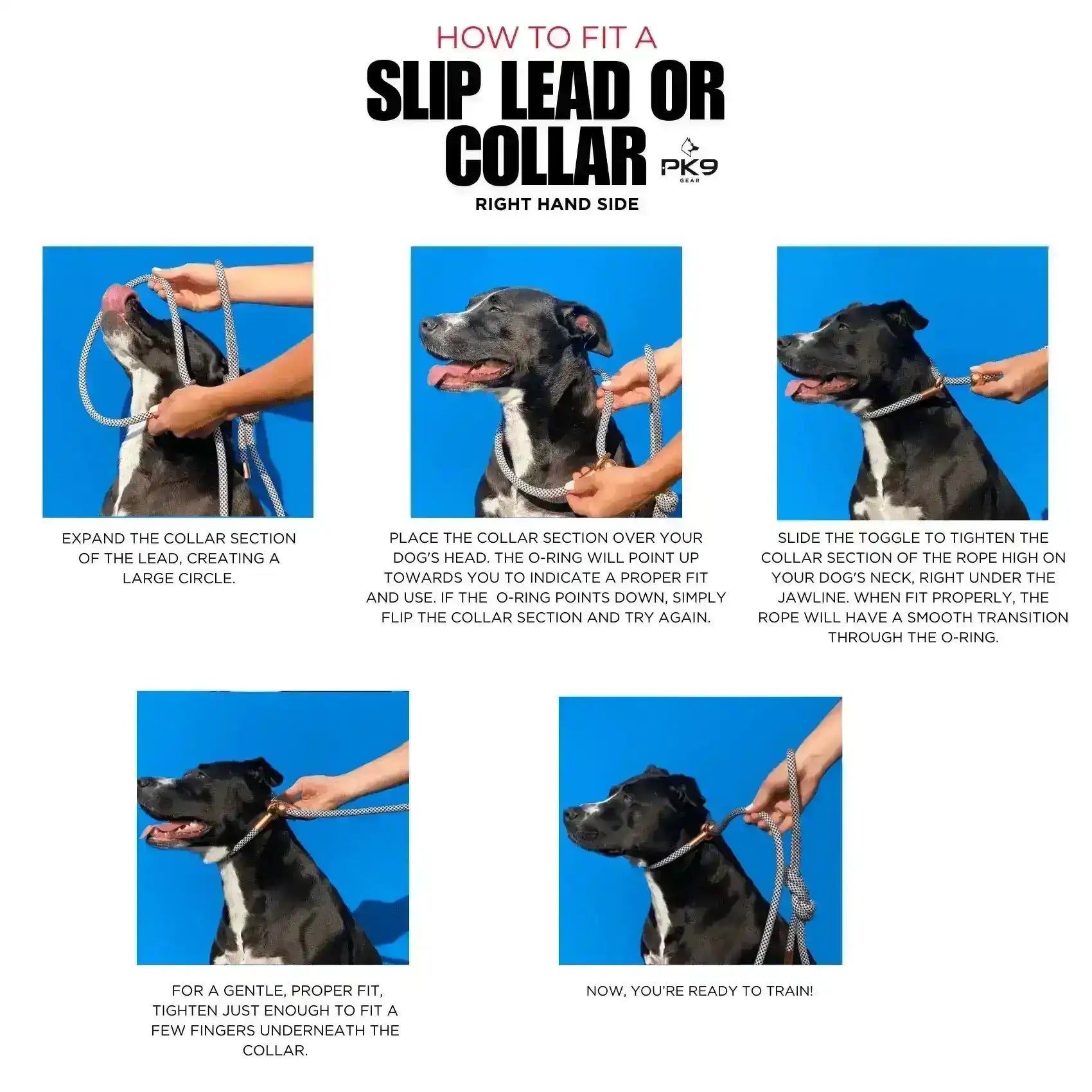 HOW TO FIT A

SLIP LEAD OR COLLAR

PK9 GEAR

RIGHT HAND SIDE

EXPAND THE COLLAR SECTION OF THE LEAD, CREATING A LARGE CIRCLE.

PLACE THE COLLAR SECTION OVER YOUR DOG'S HEAD. THE O-RING WILL POINT UP TOWARDS YOU TO INDICATE A PROPER FIT AND USE. IF THE O-RING POINTS DOWN, SIMPLY FLIP THE COLLAR SECTION AND TRY AGAIN.

SLIDE THE TOGGLE TO TIGHTEN THE COLLAR SECTION OF THE ROPE HIGH ON YOUR DOG'S NECK, RIGHT UNDER THE JAWLINE. WHEN FIT PROPERLY, THE ROPE WILL HAVE A SMOOTH TRANSITION THROUGH THE O-RING.

FOR A GENTLE, PROPER FIT, TIGHTEN JUST ENOUGH TO FIT A FEW FINGERS UNDERNEATH THE COLLAR.

NOW, YOU'RE READY TO TRAIN!