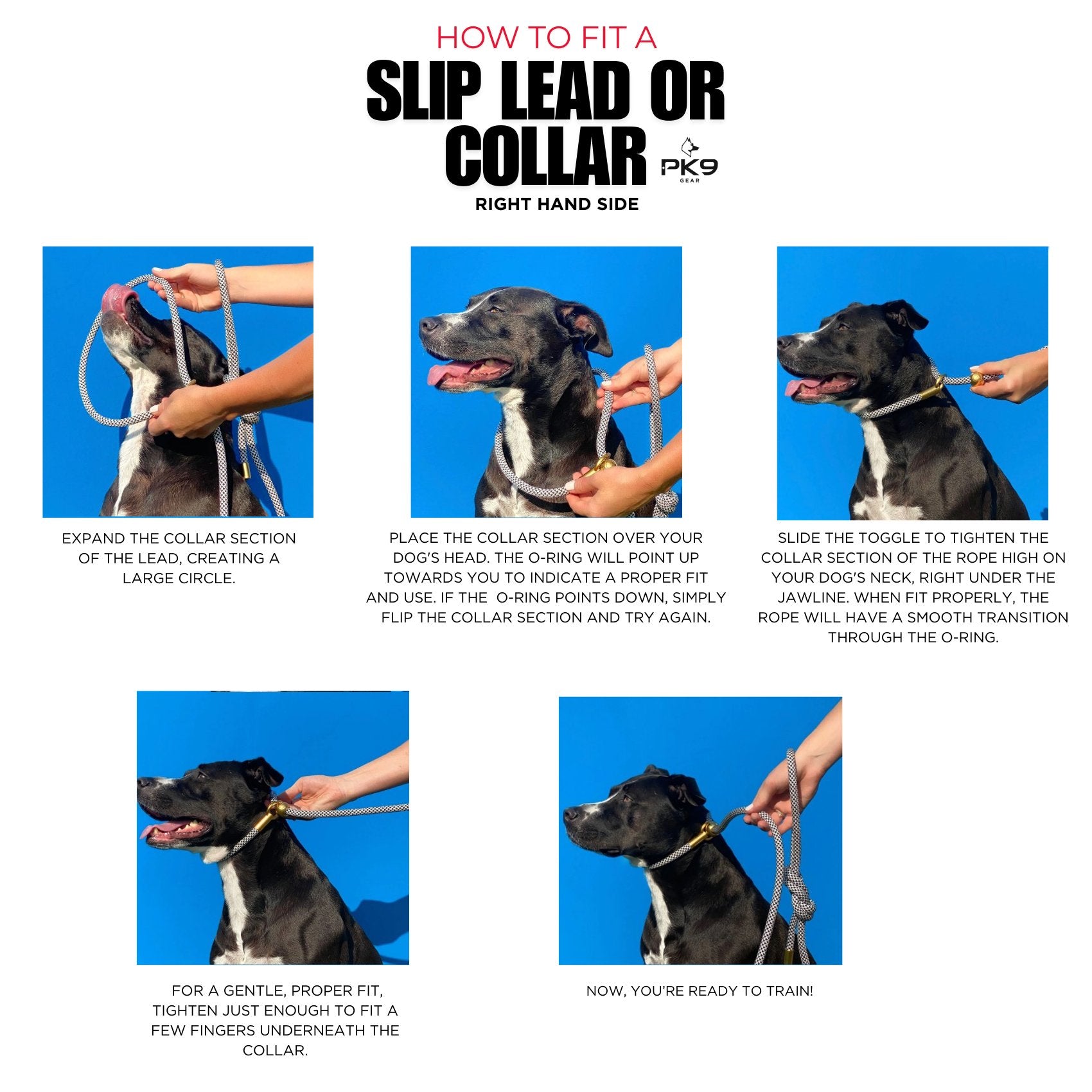 HOW TO FIT A
SLIP LEAD OR COLLAR

PK9
GEAR

RIGHT HAND SIDE

EXPAND THE COLLAR SECTION OF THE LEAD, CREATING A LARGE CIRCLE.

PLACE THE COLLAR SECTION OVER YOUR DOG'S HEAD. THE O-RING WILL POINT UP TOWARDS YOU TO INDICATE A PROPER FIT AND USE. IF THE O-RING POINTS DOWN, SIMPLY FLIP THE COLLAR SECTION AND TRY AGAIN.

SLIDE THE TOGGLE TO TIGHTEN THE COLLAR SECTION OF THE ROPE HIGH ON YOUR DOG'S NECK, RIGHT UNDER THE JAWLINE. WHEN FIT PROPERLY, THE ROPE WILL HAVE A SMOOTH TRANSITION THROUGH THE O-RING.

FOR A GENTLE, PROPER FIT, TIGHTEN JUST ENOUGH TO FIT A FEW FINGERS UNDERNEATH THE COLLAR.

NOW, YOU'RE READY TO TRAIN!