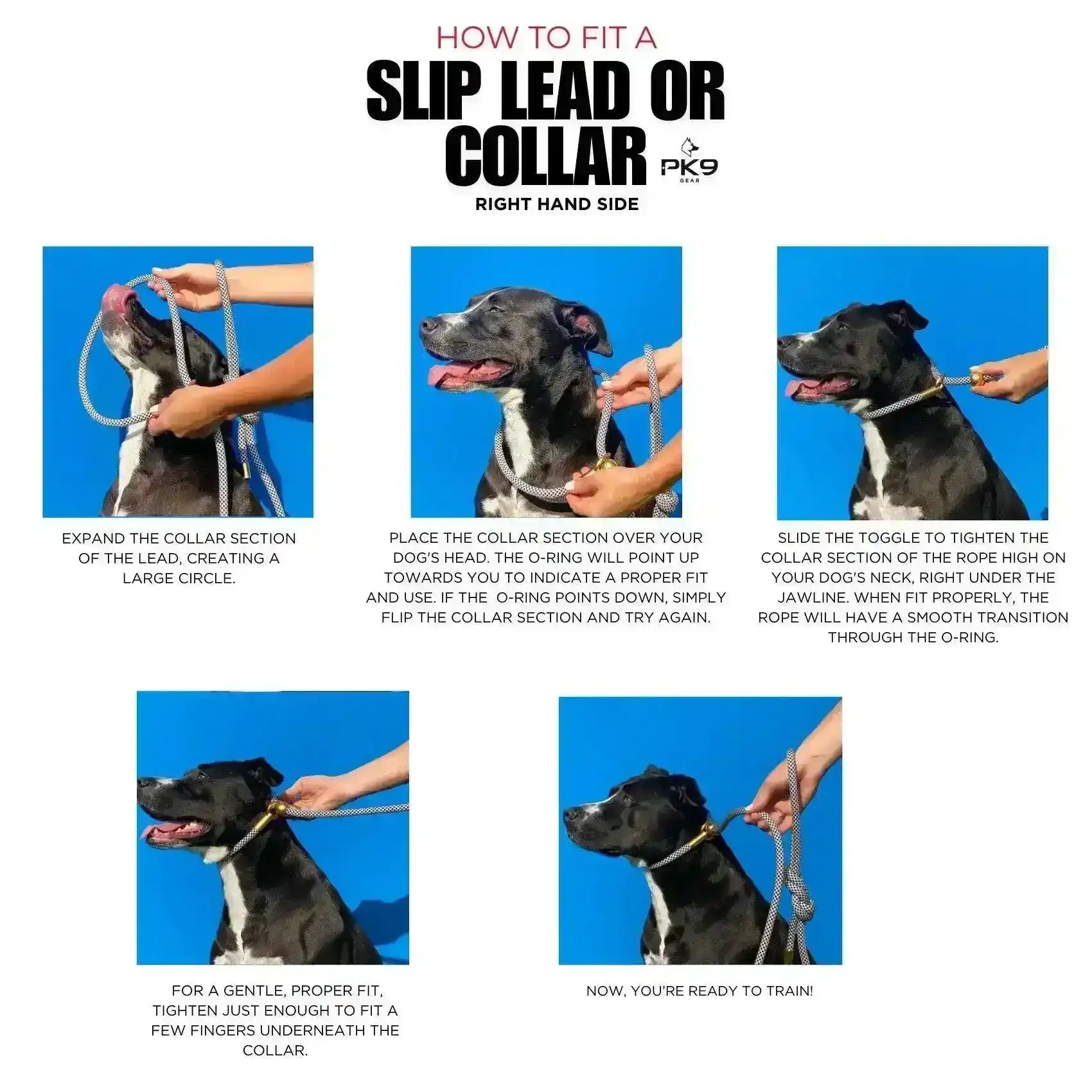 HOW TO FIT A
SLIP LEAD OR COLLAR
PK9 GEAR
RIGHT HAND SIDE

EXPAND THE COLLAR SECTION OF THE LEAD, CREATING A LARGE CIRCLE.

PLACE THE COLLAR SECTION OVER YOUR DOG'S HEAD. THE O-RING WILL POINT UP TOWARDS YOU TO INDICATE A PROPER FIT AND USE. IF THE O-RING POINTS DOWN, SIMPLY FLIP THE COLLAR SECTION AND TRY AGAIN.

SLIDE THE TOGGLE TO TIGHTEN THE COLLAR SECTION OF THE ROPE HIGH ON YOUR DOG'S NECK, RIGHT UNDER THE JAWLINE. WHEN FIT PROPERLY, THE ROPE WILL HAVE A SMOOTH TRANSITION THROUGH THE O-RING.

FOR A GENTLE, PROPER FIT, TIGHTEN JUST ENOUGH TO FIT A FEW FINGERS UNDERNEATH THE COLLAR.

NOW, YOU'RE READY TO TRAIN!