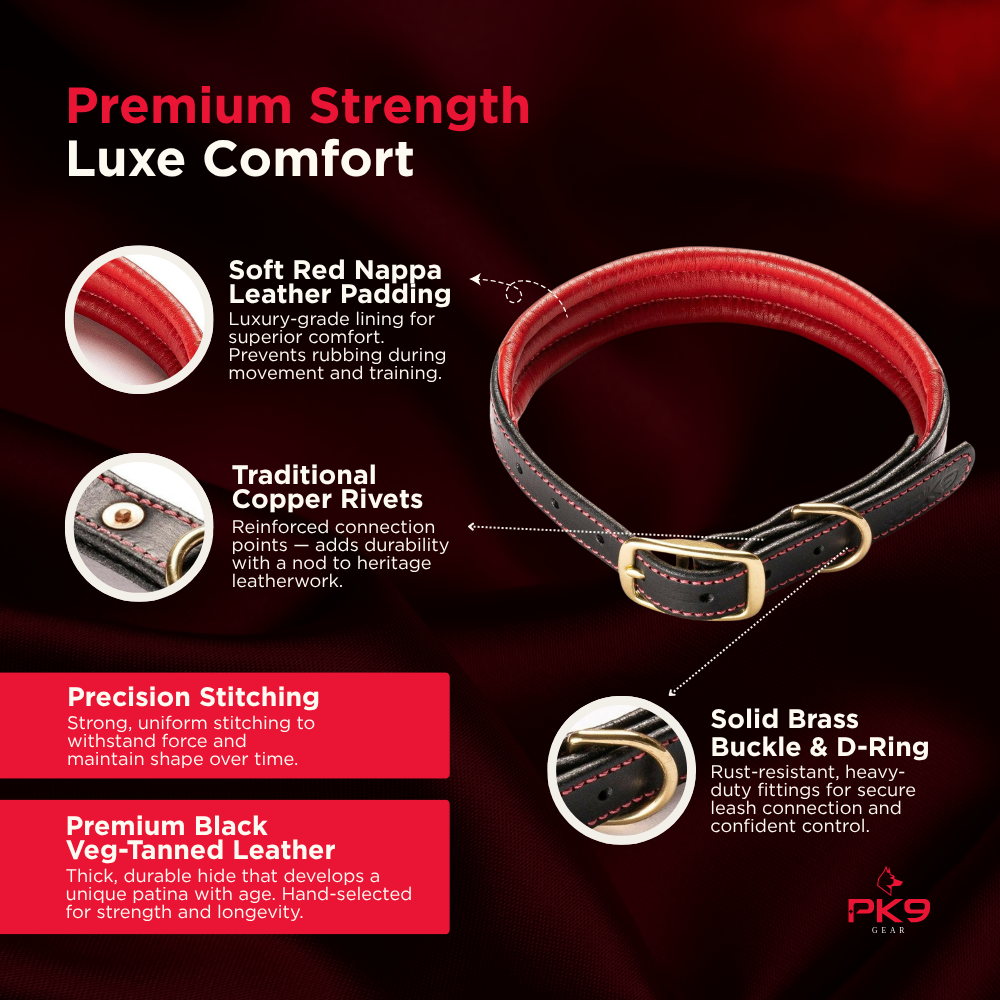 Premium Strength
Luxe Comfort

Soft Red Nappa Leather Padding
Luxury-grade lining for superior comfort. Prevents rubbing during movement and training.

Traditional Copper Rivets
Reinforced connection points — adds durability with a nod to heritage leatherwork.

Precision Stitching
Strong, uniform stitching to withstand force and maintain shape over time.

Premium Black Veg-Tanned Leather
Thick, durable hide that develops a unique patina with age. Hand-selected for strength and longevity.

Solid Brass Buckle & D-Ring
Rust-resistant, heavy-duty fittings for secure leash connection and confident control.

PK9
GEAR