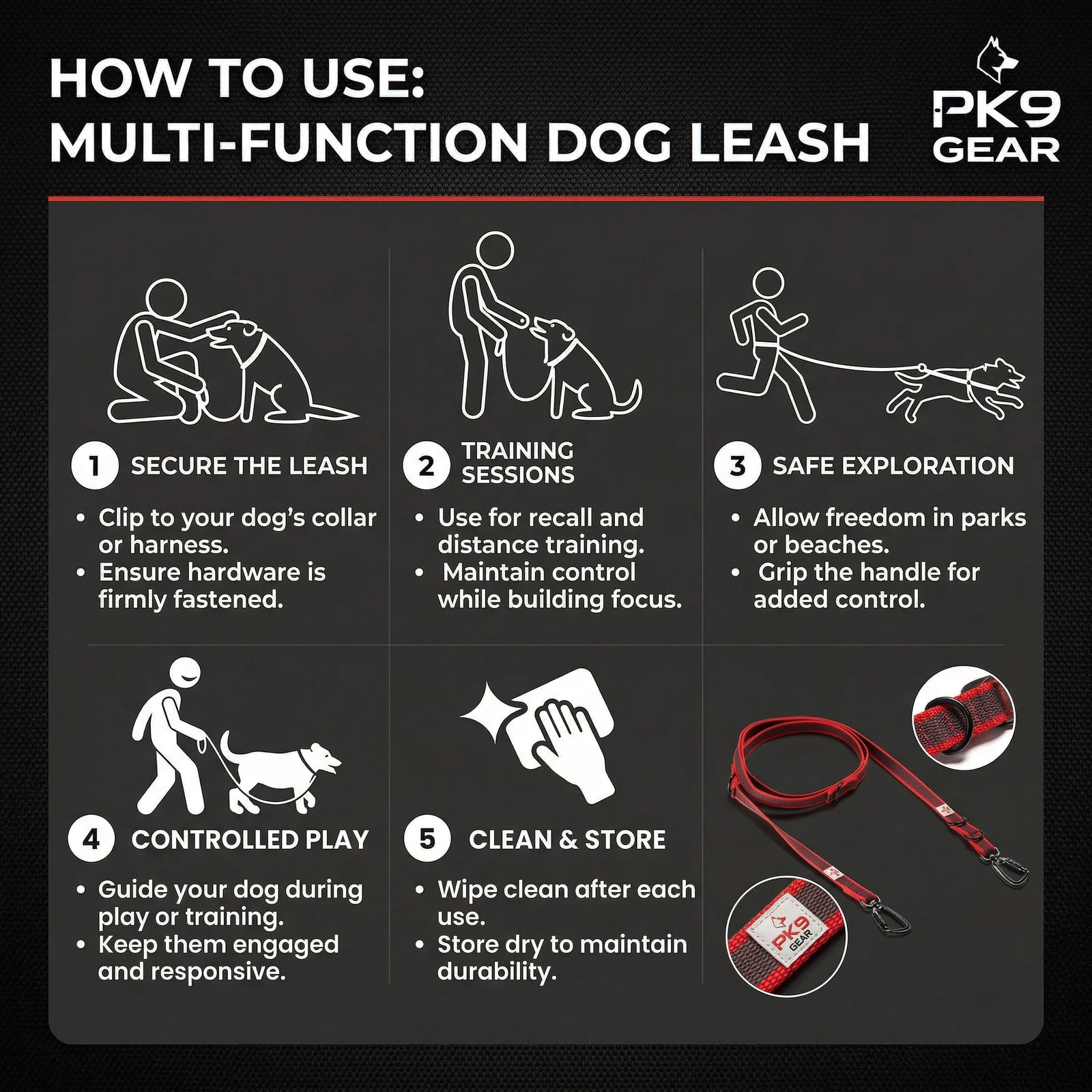 HOW TO USE:
MULTI-FUNCTION DOG LEASH

PK9
GEAR

1 SECURE THE LEASH

• Clip to your dog's collar or harness.
• Ensure hardware is firmly fastened.

2 TRAINING SESSIONS

• Use for recall and distance training.
• Maintain control while building focus.

3 SAFE EXPLORATION

• Allow freedom in parks or beaches.
• Grip the handle for added control.

4 CONTROLLED PLAY

• Guide your dog during play or training.
• Keep them engaged and responsive.

5 CLEAN & STORE

• Wipe clean after each use.
• Store dry to maintain durability.

PK9
GEAR