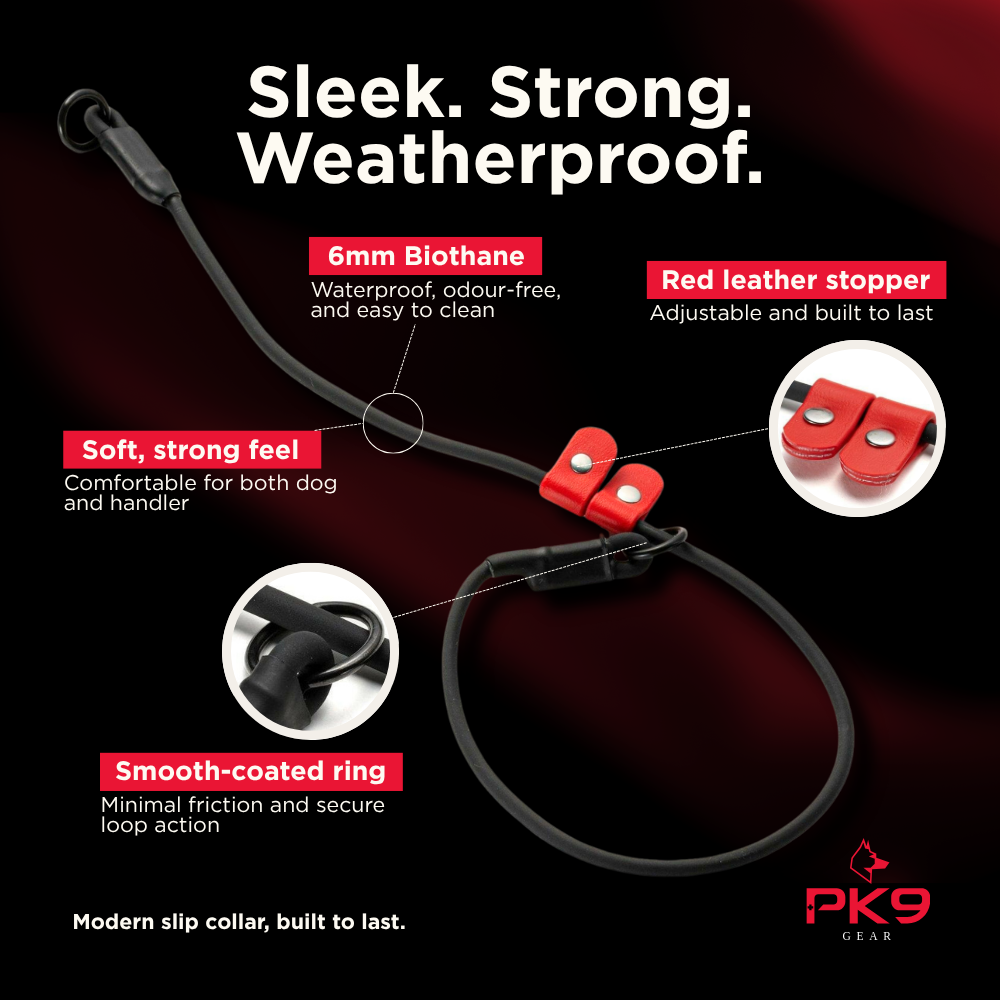 Sleek. Strong. Weatherproof.

6mm Biothane
Waterproof, odour-free, and easy to clean

Red leather stopper
Adjustable and built to last

Soft, strong feel
Comfortable for both dog and handler

Smooth-coated ring
Minimal friction and secure loop action

Modern slip collar, built to last.

PK9
GEAR