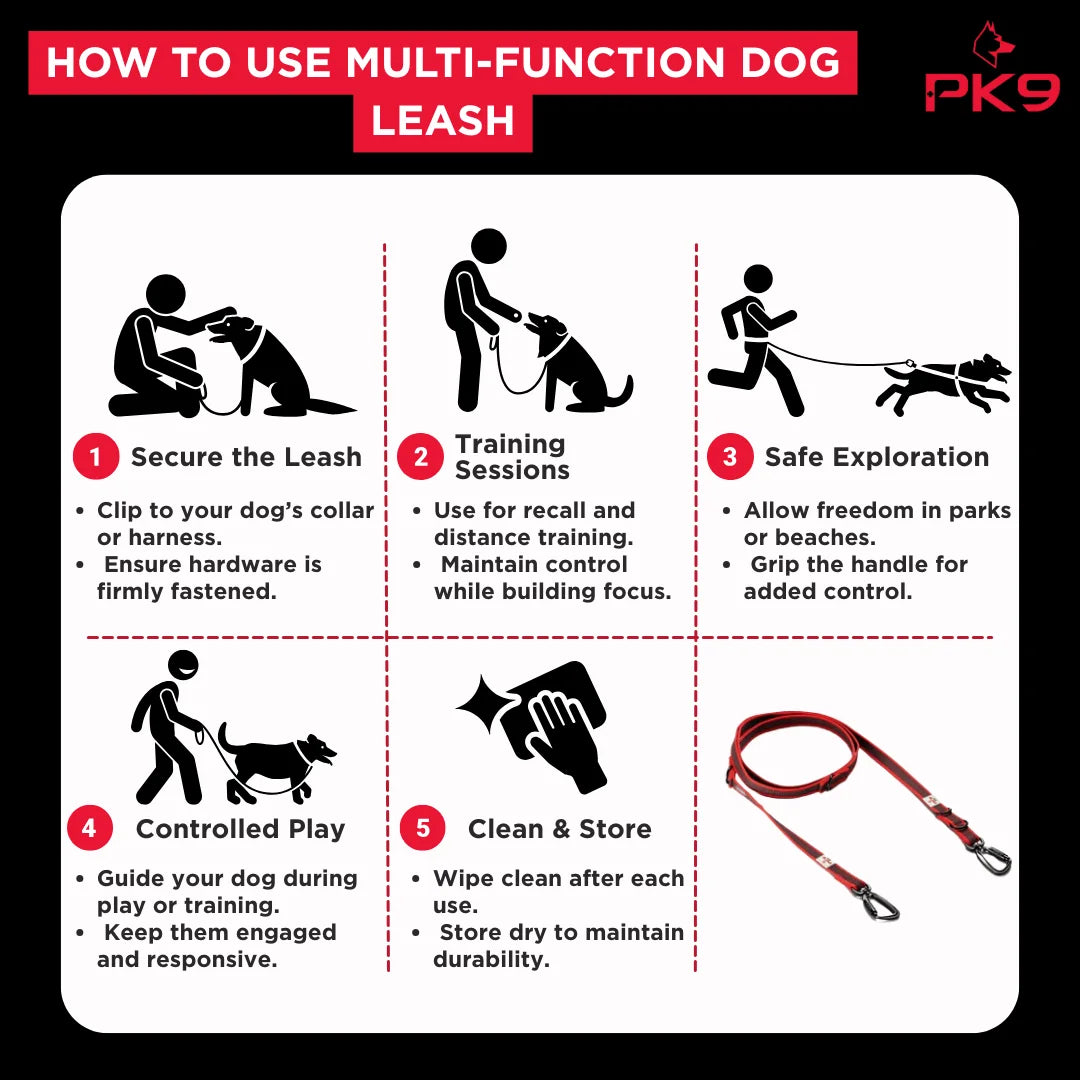 HOW TO USE MULTI-FUNCTION DOG LEASH

PK9

1 Secure the Leash

• Clip to your dog's collar or harness.
• Ensure hardware is firmly fastened.

2 Training Sessions

• Use for recall and distance training.
• Maintain control while building focus.

3 Safe Exploration

• Allow freedom in parks or beaches.
• Grip the handle for added control.

4 Controlled Play

• Guide your dog during play or training.
• Keep them engaged and responsive.

5 Clean & Store

• Wipe clean after each use.
• Store dry to maintain durability.