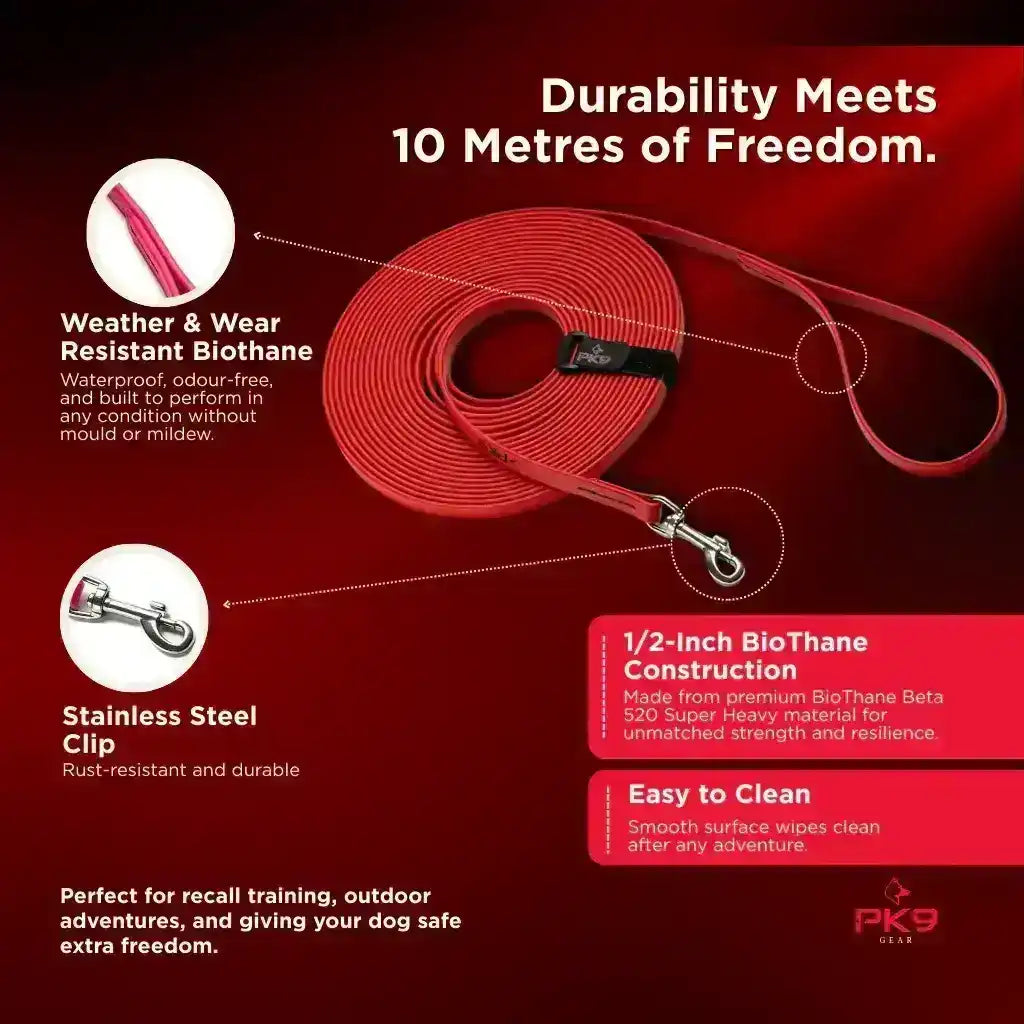 Durability Meets 10 Metres of Freedom.

Weather & Wear Resistant Biothane
Waterproof, odour-free, and built to perform in any condition without mould or mildew.

PK9

Stainless Steel Clip
Rust-resistant and durable

1/2-Inch BioThane Construction
Made from premium BioThane Beta 520 Super Heavy material for unmatched strength and resilience.

Easy to Clean
Smooth surface wipes clean after any adventure.

Perfect for recall training, outdoor adventures, and giving your dog safe extra freedom.

PK9 GEAR