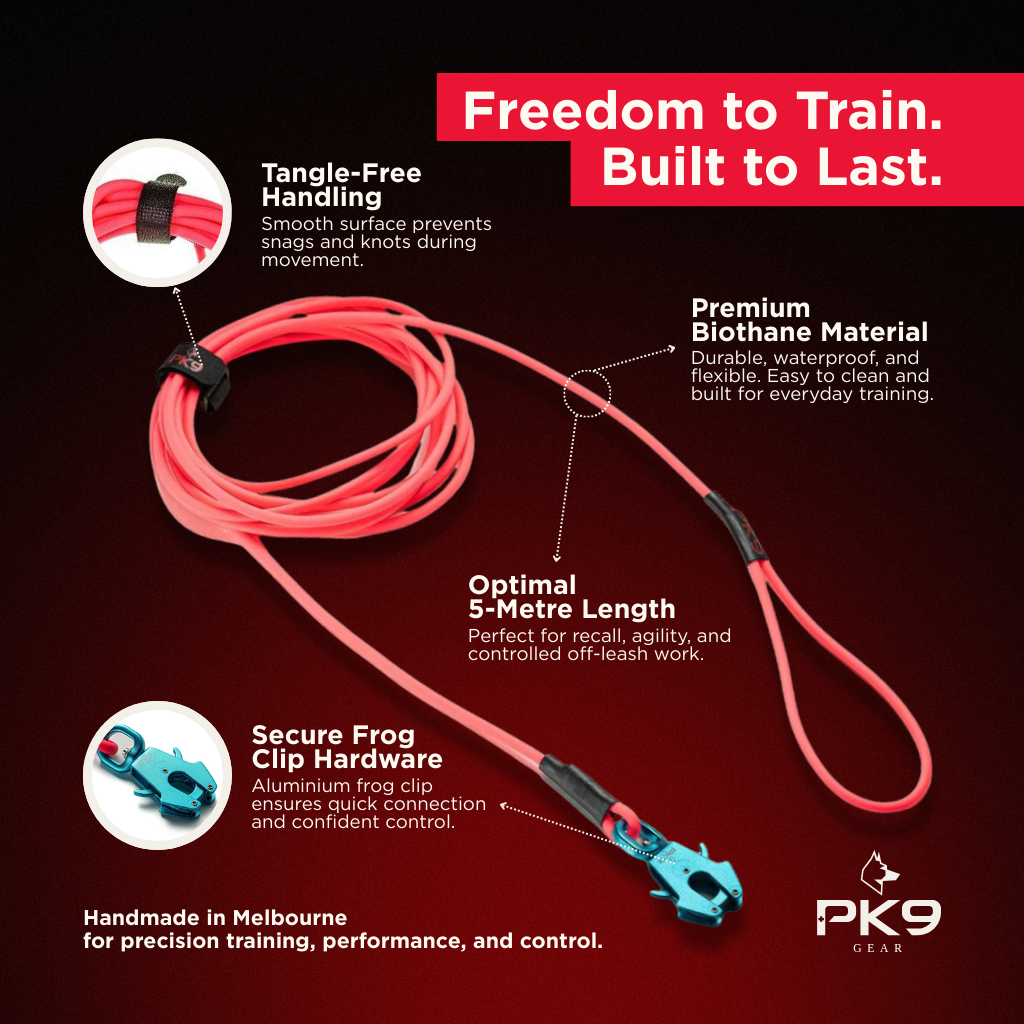 Freedom to Train.
Built to Last.

Tangle-Free Handling
Smooth surface prevents snags and knots during movement.

PK9

Premium Biothane Material
Durable, waterproof, and flexible. Easy to clean and built for everyday training.

Optimal 5-Metre Length
Perfect for recall, agility, and controlled off-leash work.

Secure Frog Clip Hardware
Aluminium frog clip ensures quick connection and confident control.

Handmade in Melbourne
for precision training, performance, and control.

PK9
GEAR