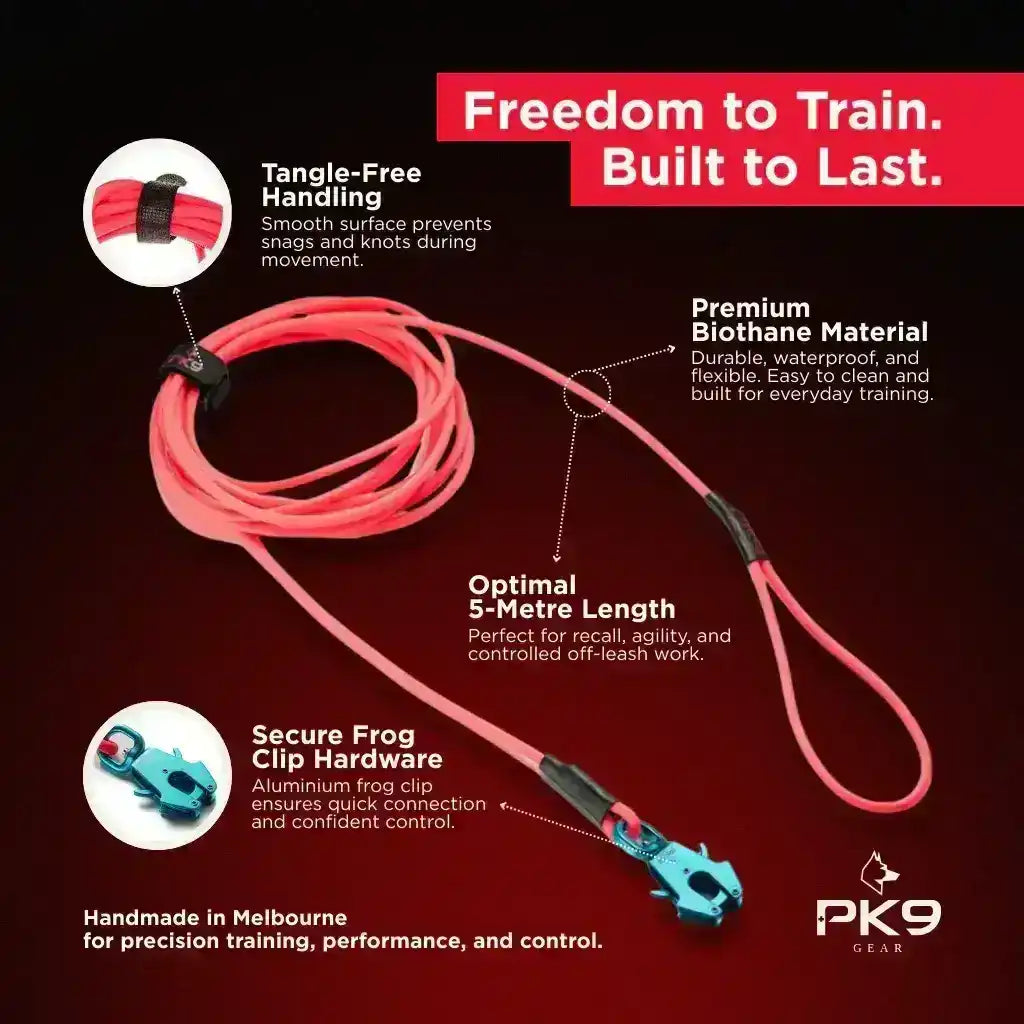 Freedom to Train.
Built to Last.

Tangle-Free Handling
Smooth surface prevents snags and knots during movement.

Premium Biothane Material
Durable, waterproof, and flexible. Easy to clean and built for everyday training.

Optimal 5-Metre Length
Perfect for recall, agility, and controlled off-leash work.

Secure Frog Clip Hardware
Aluminium frog clip ensures quick connection and confident control.

Handmade in Melbourne
for precision training, performance, and control.

PK9
GEAR