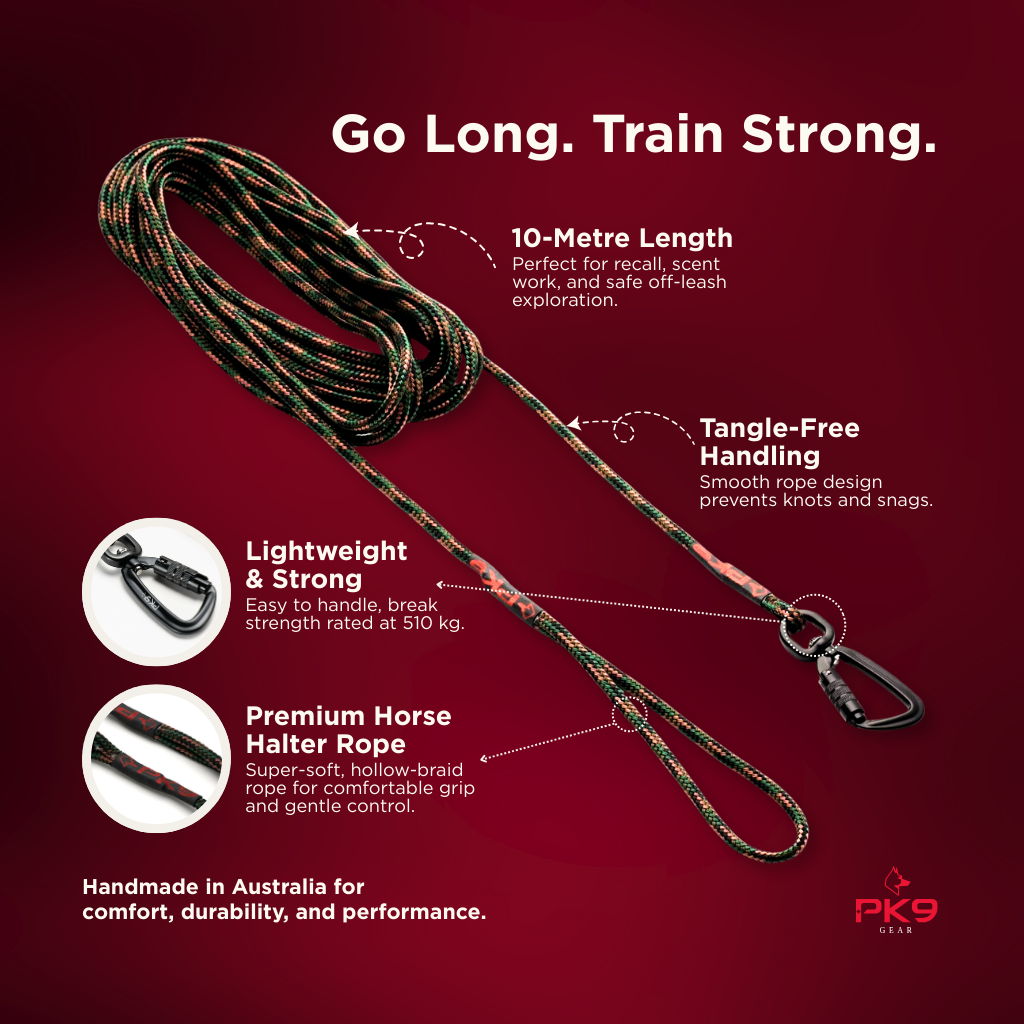 Go Long. Train Strong.

10-Metre Length
Perfect for recall, scent work, and safe off-leash exploration.

Tangle-Free Handling
Smooth rope design prevents knots and snags.

Lightweight & Strong
Easy to handle, break strength rated at 510 kg.

Premium Horse Halter Rope
Super-soft, hollow-braid rope for comfortable grip and gentle control.

Handmade in Australia for comfort, durability, and performance.

PK9
GEAR